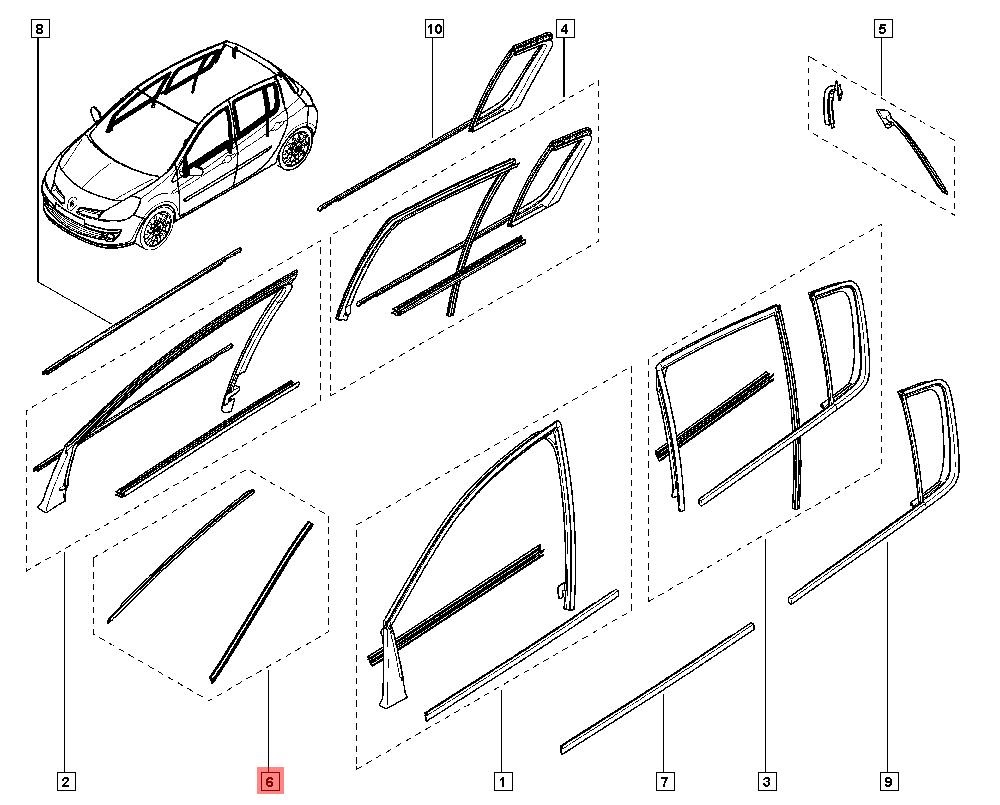 8
10
4
5
2
6
1
7
3
9